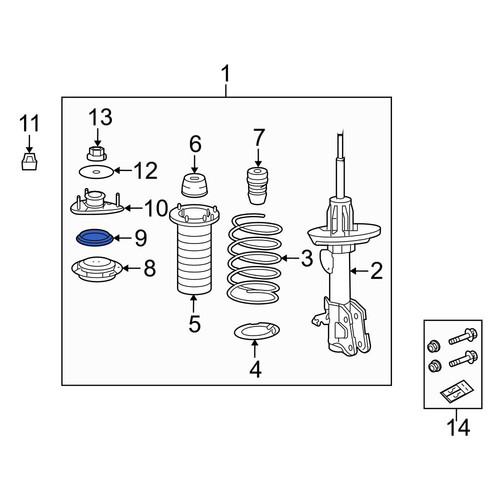 1
11
13
12
10
9
8
6
5
7
3
4
2
14