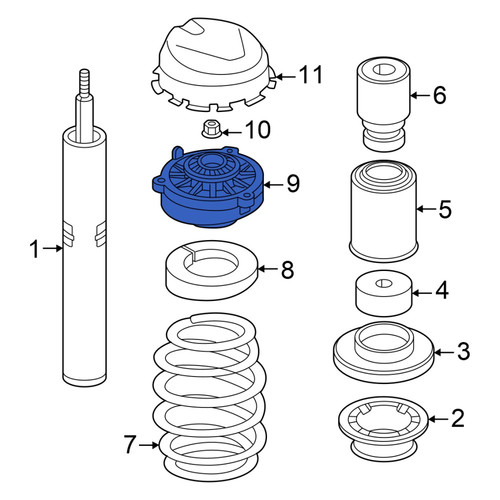 11
6
10
9
5
1
8
4
3
2
7