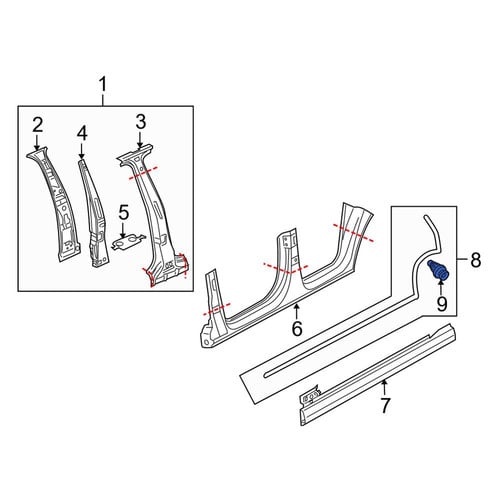 1
2
4
3
5
6
8
9
7