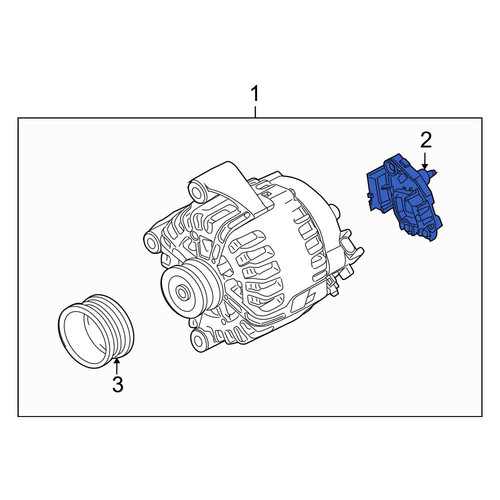 1

2

3