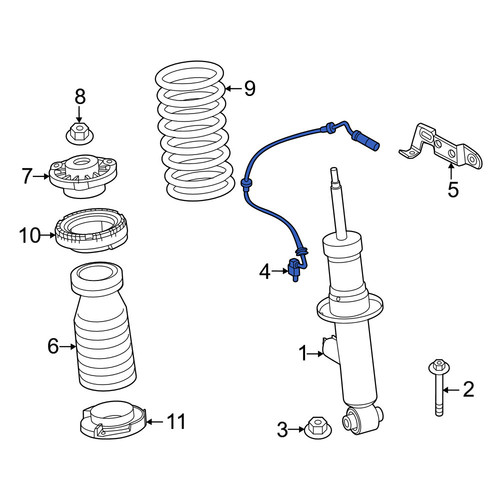 8
9
7
5
10
4
6
1
2
11
3