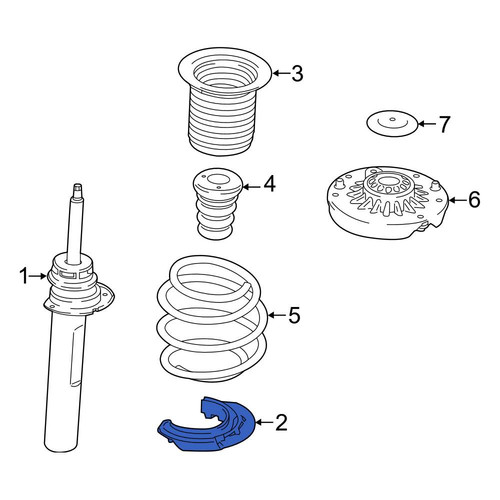 3

7

4

6

1

5

2