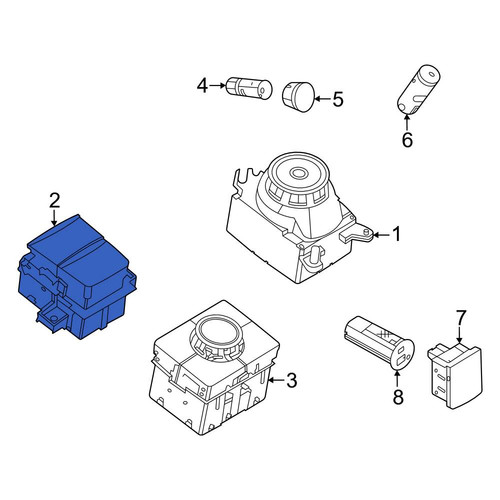 4
5
6
2
1
7
3
8