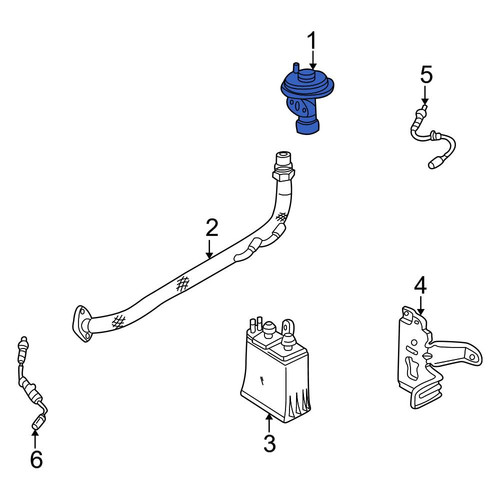 1
5
2
4
3
6