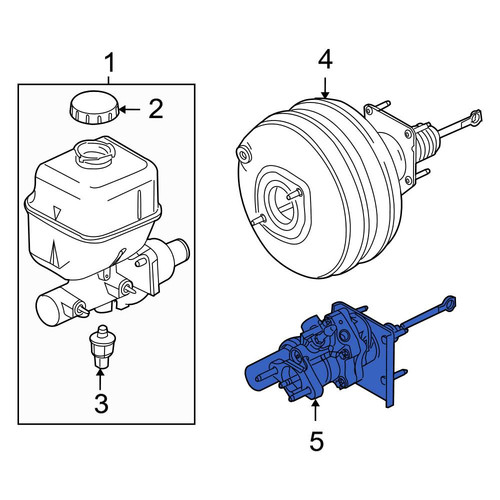 1
2
3
4
5