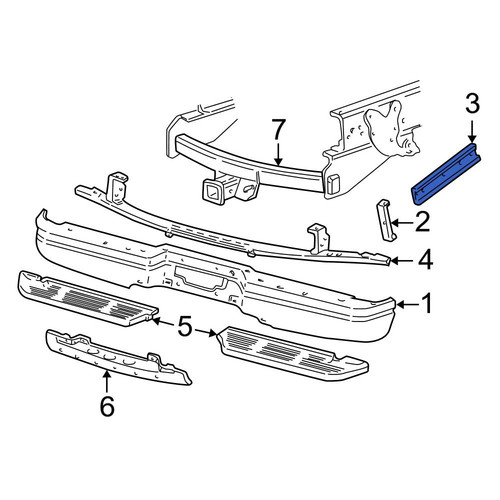 3
7
2
4
1
5
6