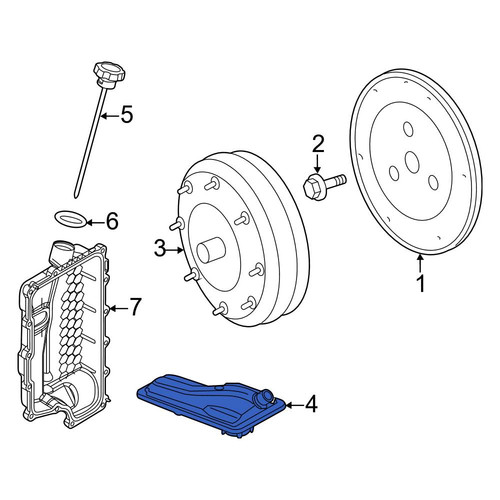 5
2
6
3
1
7
4