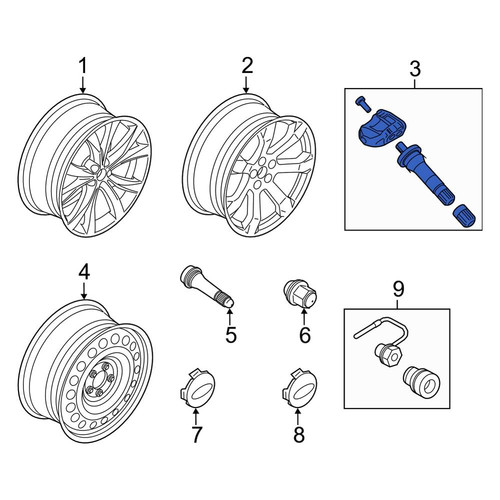 1
2
3
4
5
6
9
7
8