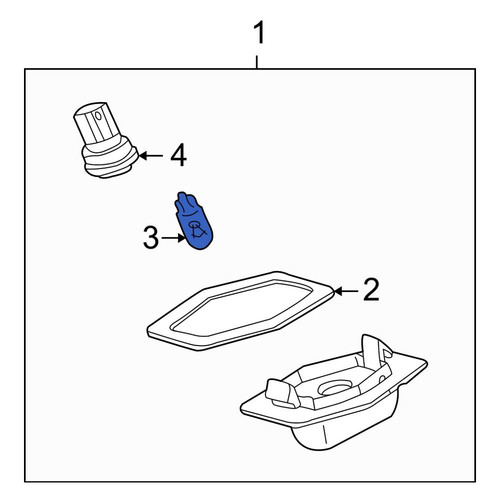 1
4
3
2