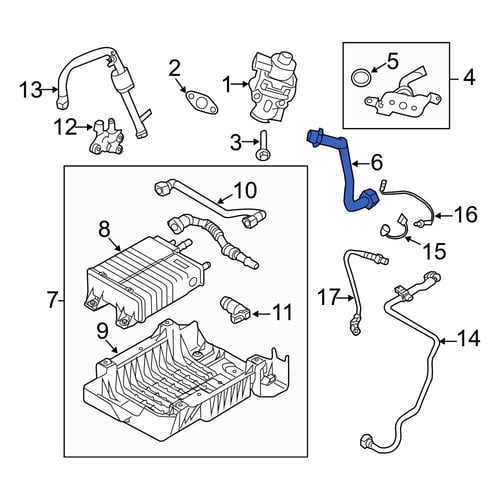 13
2
1
5
4
12
3
6
10
16
8
15
7
17
11
9
14