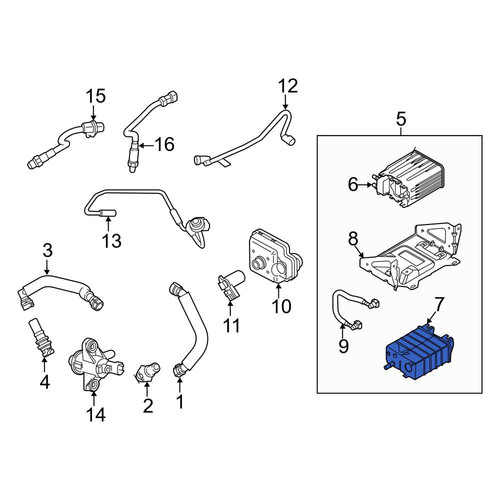 15
16
12
5
6
13
8
3
10
11
7
9
4
14
2
1