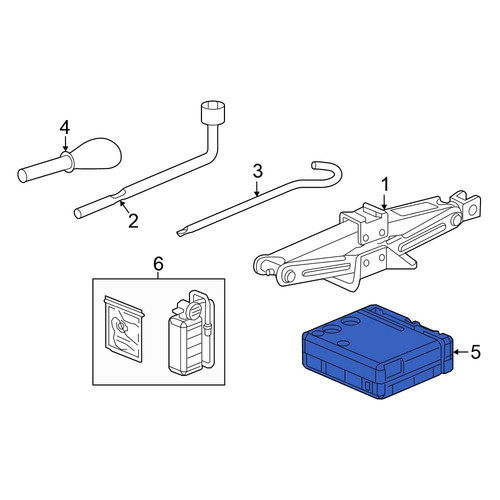 4
2
3
1
6
5