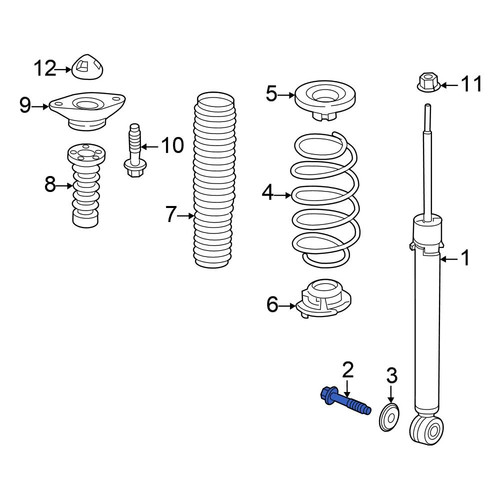 12
9
10
8
7
5
4
6
11
1
2
3