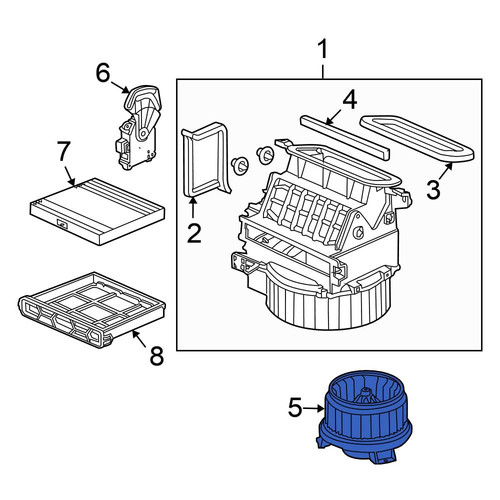 1
6
4
7
3
2
8
5