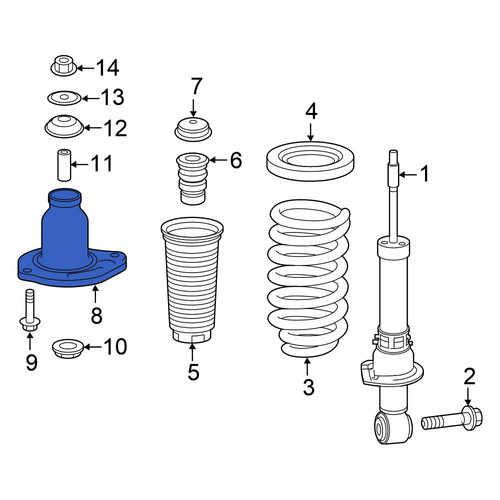 14
13
12
11
8
9
10
7
6
5
4
3
1
2