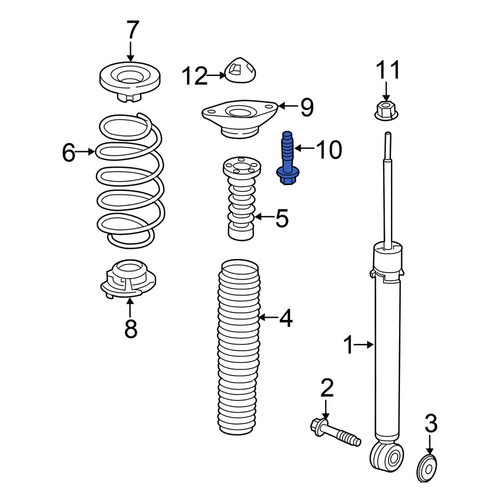 7
12
11
9
6
10
5
8
4
1
2
3