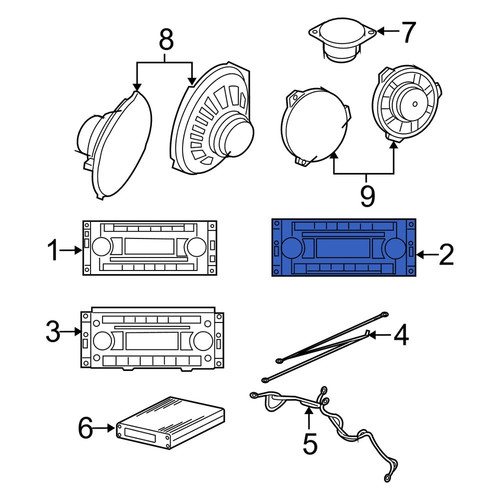 8
7
9
1
2
3
4
6
5