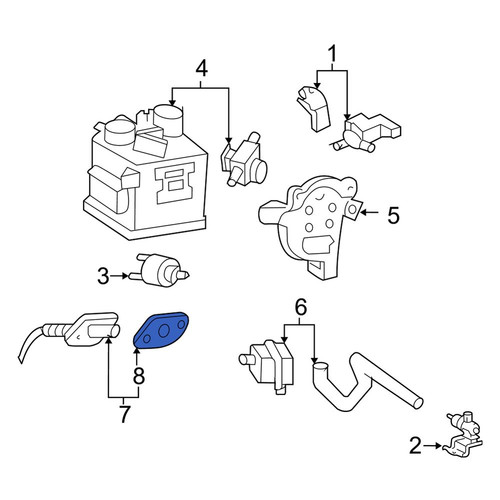 4
1
5
3
6
8
7
2