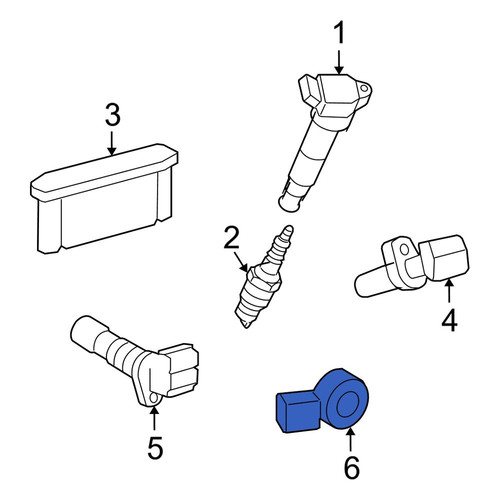 1
3
2
4
5
6