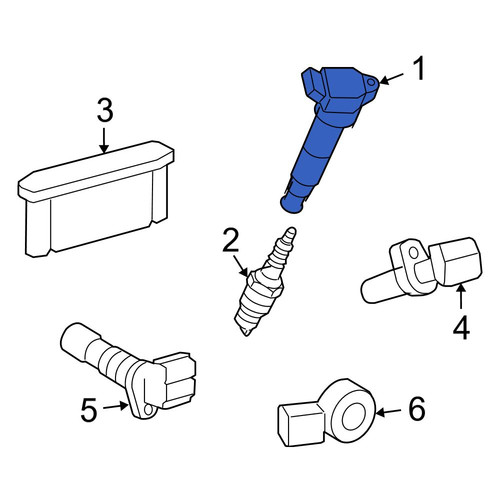 1
3
2
4
5
6