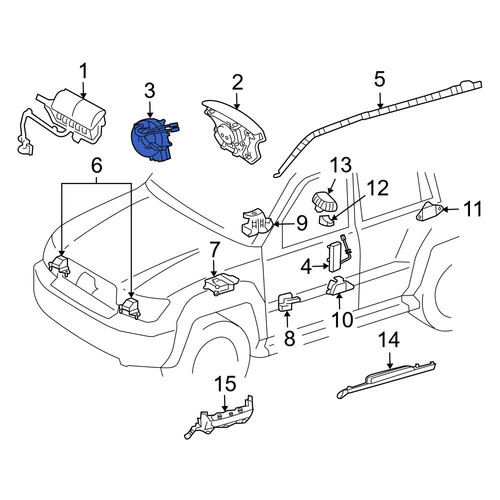 1
3
2
5
6
13
12
11
9
7
4
10
8
14
15