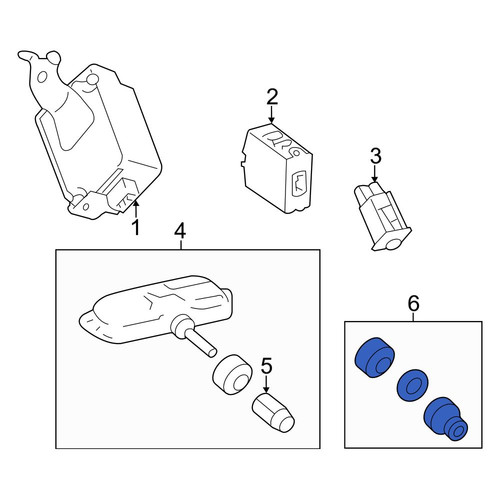 2
3
1
4
5
6