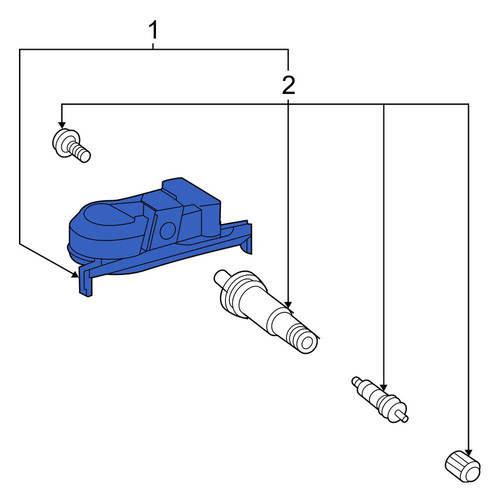 1
2