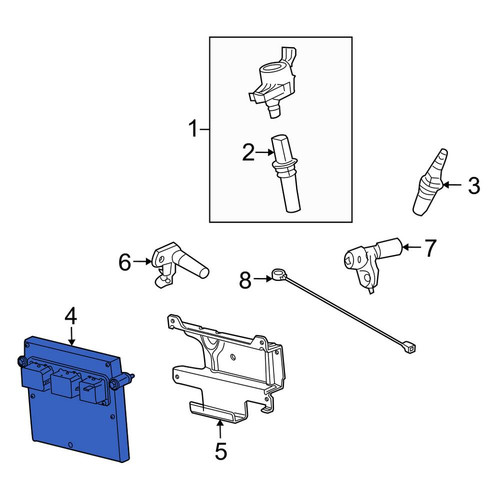 1
2
3
6
7
8
4
5