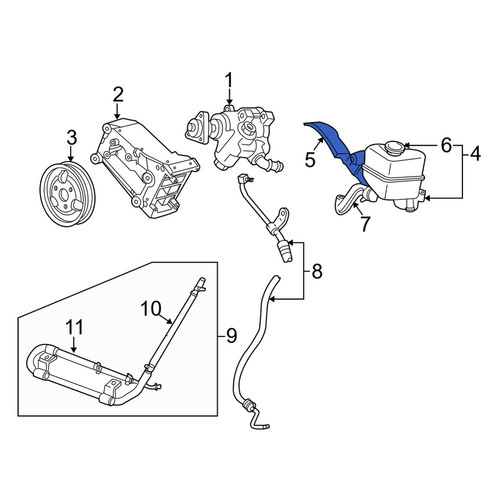 1
2
3
5
6
4
7
8
10
11
9