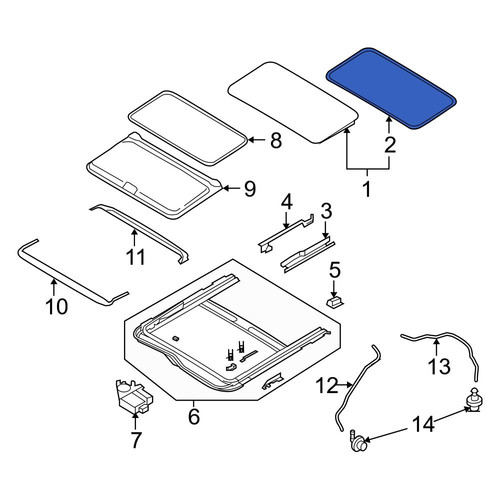 8
2
1
9
4
3
11
5
10
13
12
6
14
7