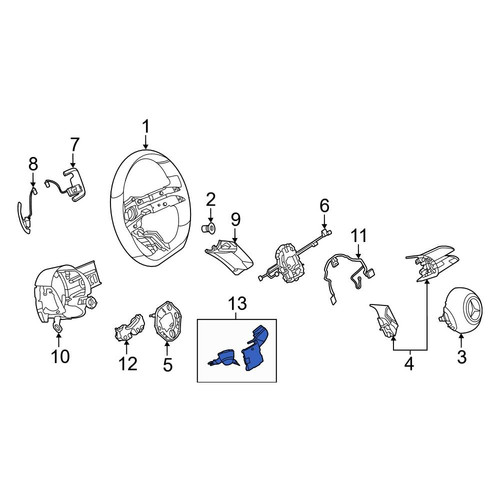 1
7
8
2
9
6
11
10
12
5
13
4
3