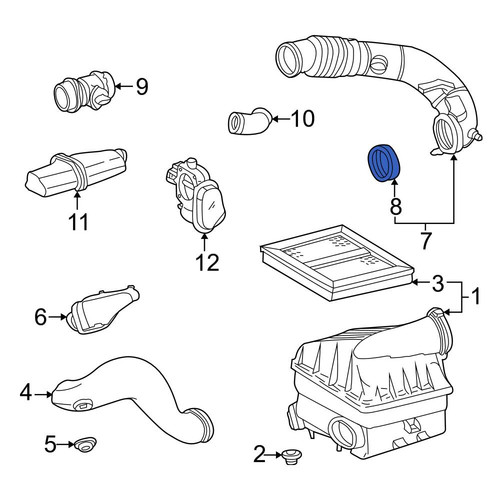 9
10
11
12
8
7
3
1
6
4
5
2