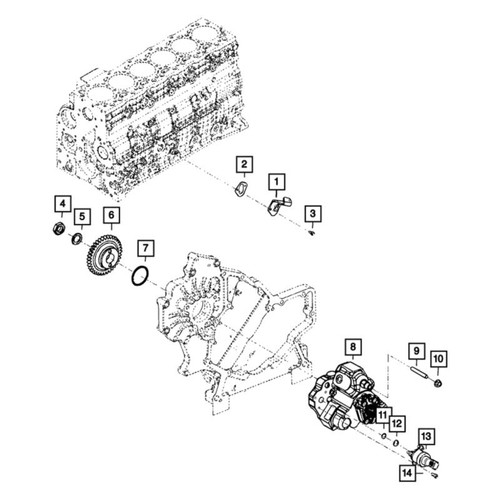 2
1
3
4
5
6
7
8
9
10
11
12
13
14