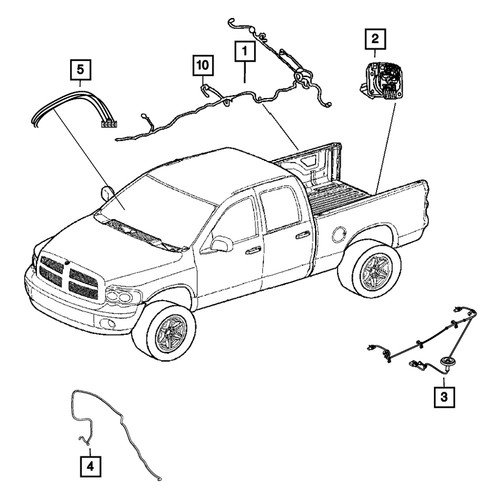 5
10
1
2
3
4