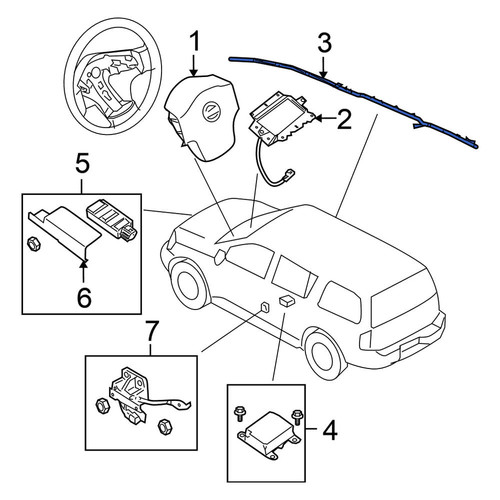 1
3
2
5
6
7
4