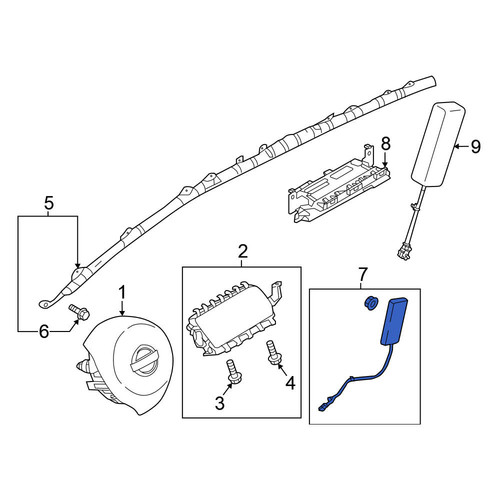 8
9
5
2
7
1
6
4
3