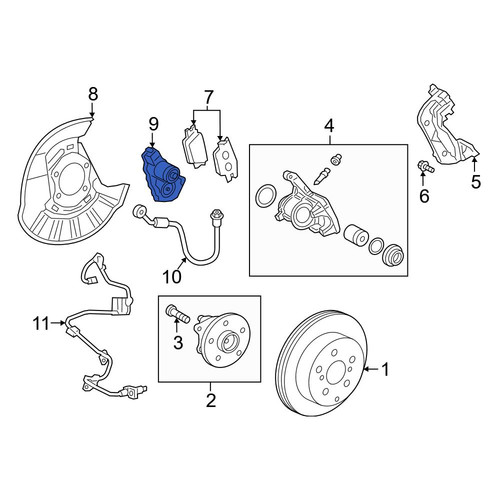 8
9
7
4
5
6
10
11
3
2
1