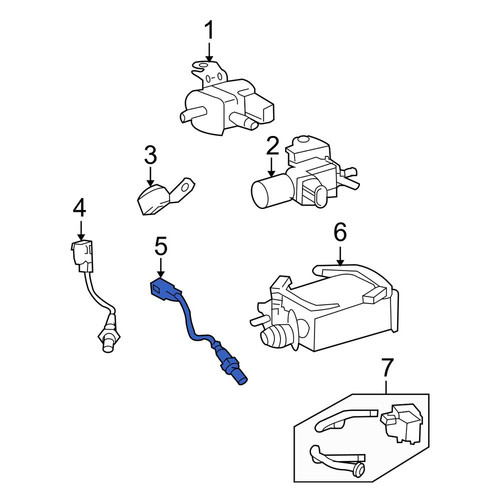 1
2
3
4
5
6
7