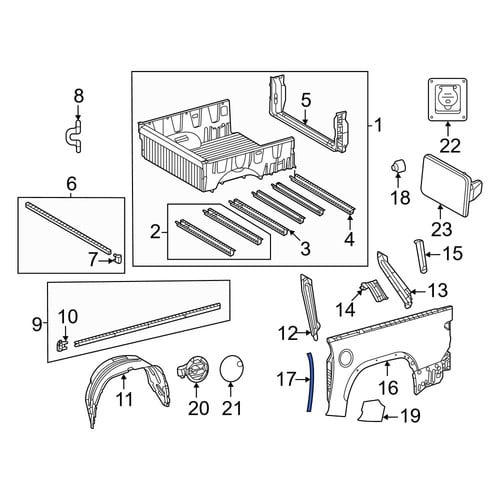 8
5
1
22
6
18
23
2
3
4
7
15
13
14
9
10
12
17
16
11
20
21
19