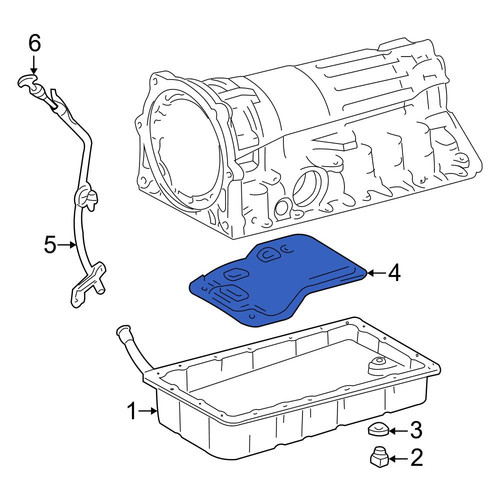 6
5
4
1
3
2