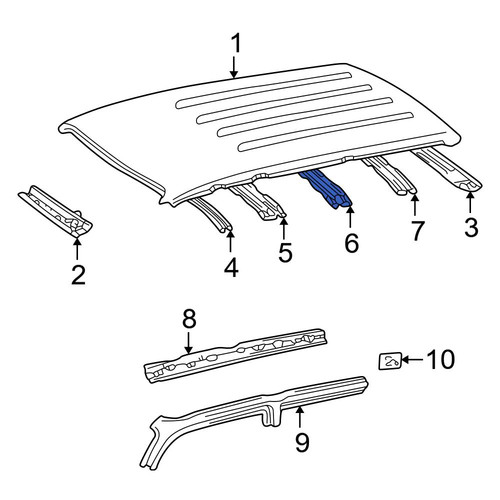 1
2
4
5
6
7
3
8
10
9