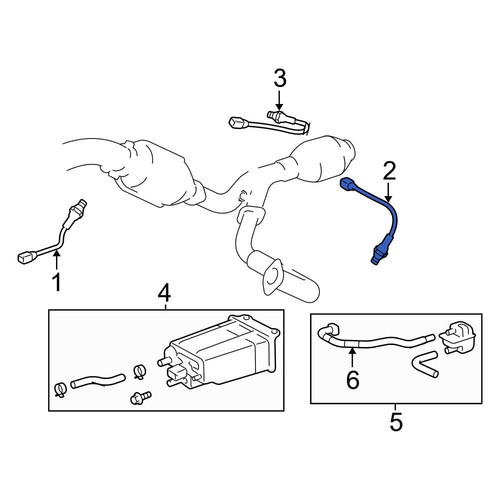 3
2
1
4
6
5