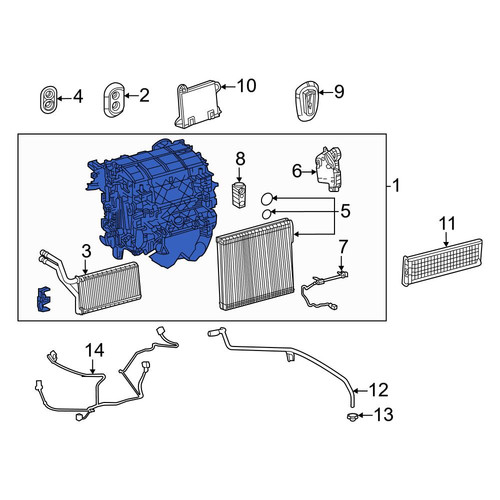 4
2
10
9
8
6
1
5
11
3
7
14
12
13