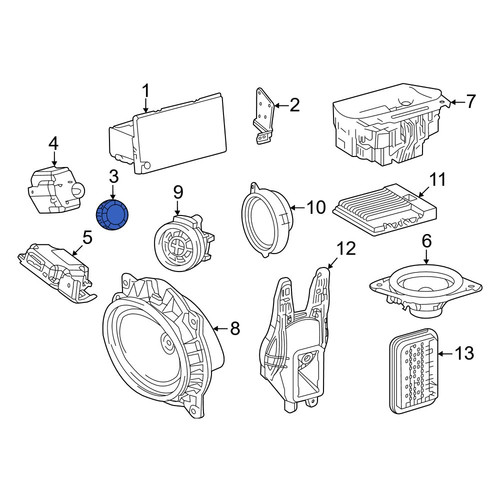 1
2
7
4
3
9
10
11
5
12
6
8
13