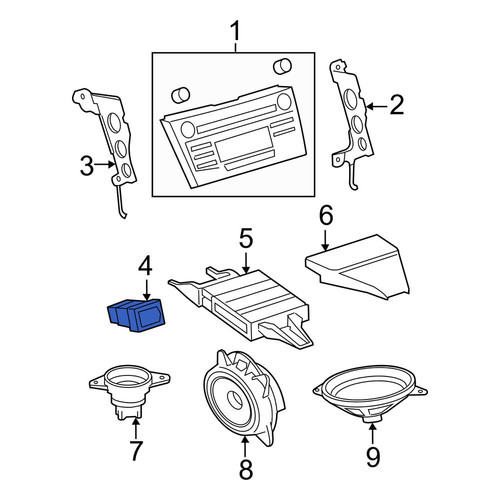 1
2
3
6
5
4
7
8
9