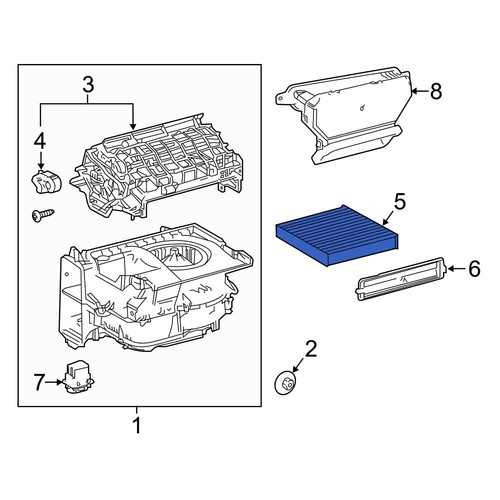 3
4
8
5
6
2
7
1