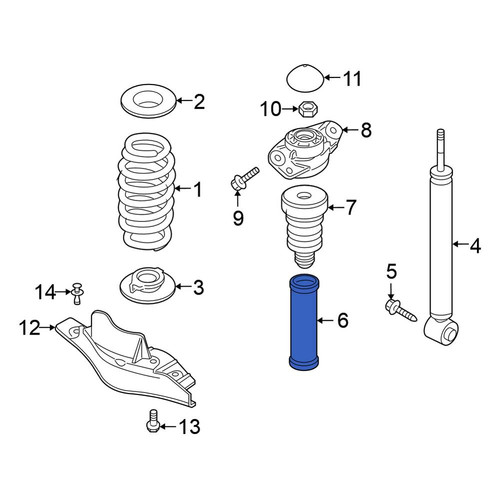 11
2
10
8
1
9
7
4
5
14
3
12
6
13